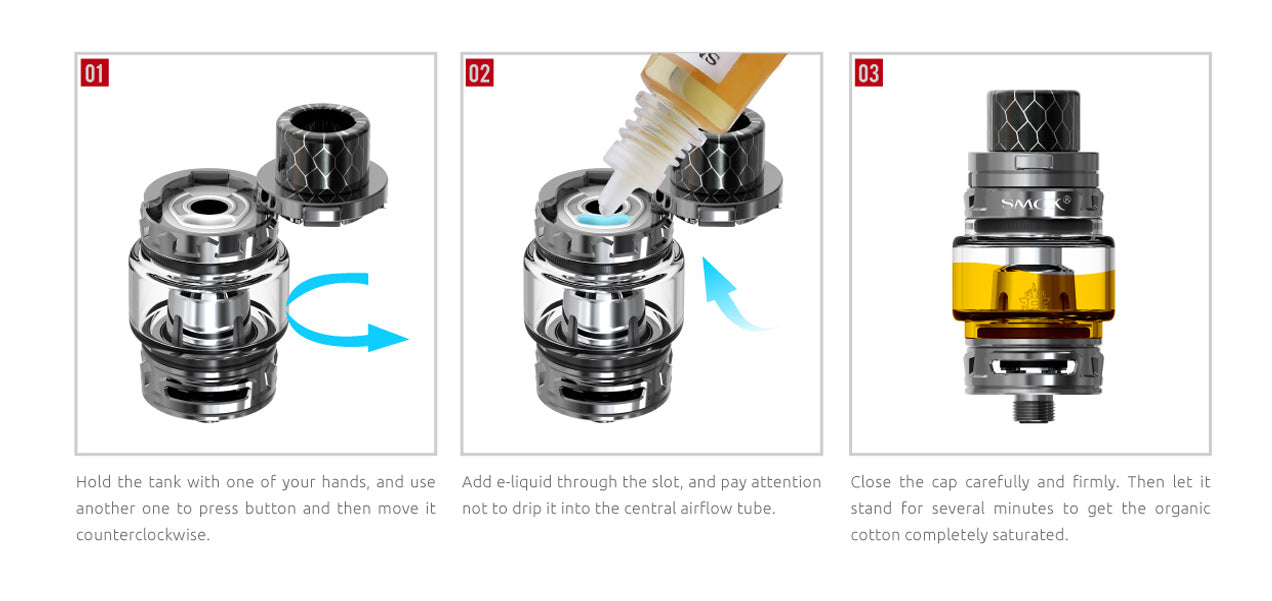 01

Hold the tank with one of your hands, and use another one to press button and then move it counterclockwise.

02

Add e-liquid through the slot, and pay attention not to drip it into the central airflow tube.

03

SMOK®

Close the cap carefully and firmly. Then let it stand for several minutes to get the organic cotton completely saturated.