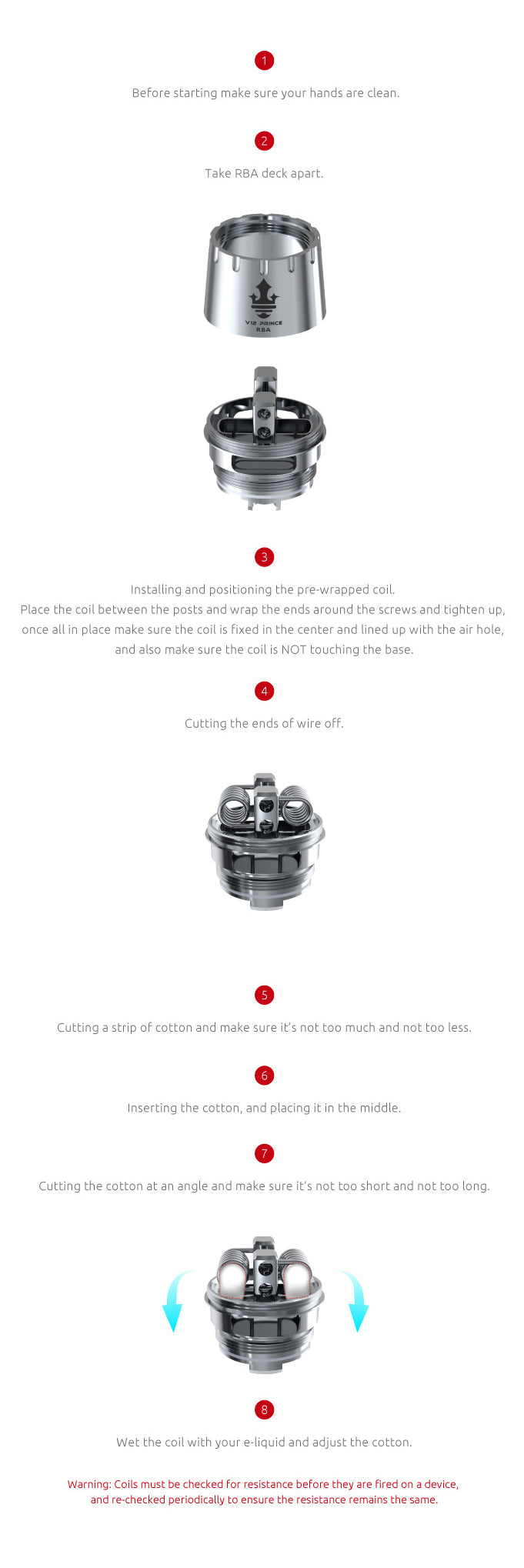 1

Before starting make sure your hands are clean.

2

Take RBA deck apart.

V12 PRINCE RBA

3

Installing and positioning the pre-wrapped coil.
Place the coil between the posts and wrap the ends around the screws and tighten up, once all in place make sure the coil is fixed in the center and lined up with the air hole, and also make sure the coil is NOT touching the base.

4

Cutting the ends of wire off.

5

Cutting a strip of cotton and make sure it's not too much and not too less.

6

Inserting the cotton, and placing it in the middle.

7

Cutting the cotton at an angle and make sure it's not too short and not too long.

8

Wet the coil with your e-liquid and adjust the cotton.

Warning: Coils must be checked for resistance before they are fired on a device, and re-checked periodically to ensure the resistance remains the same.