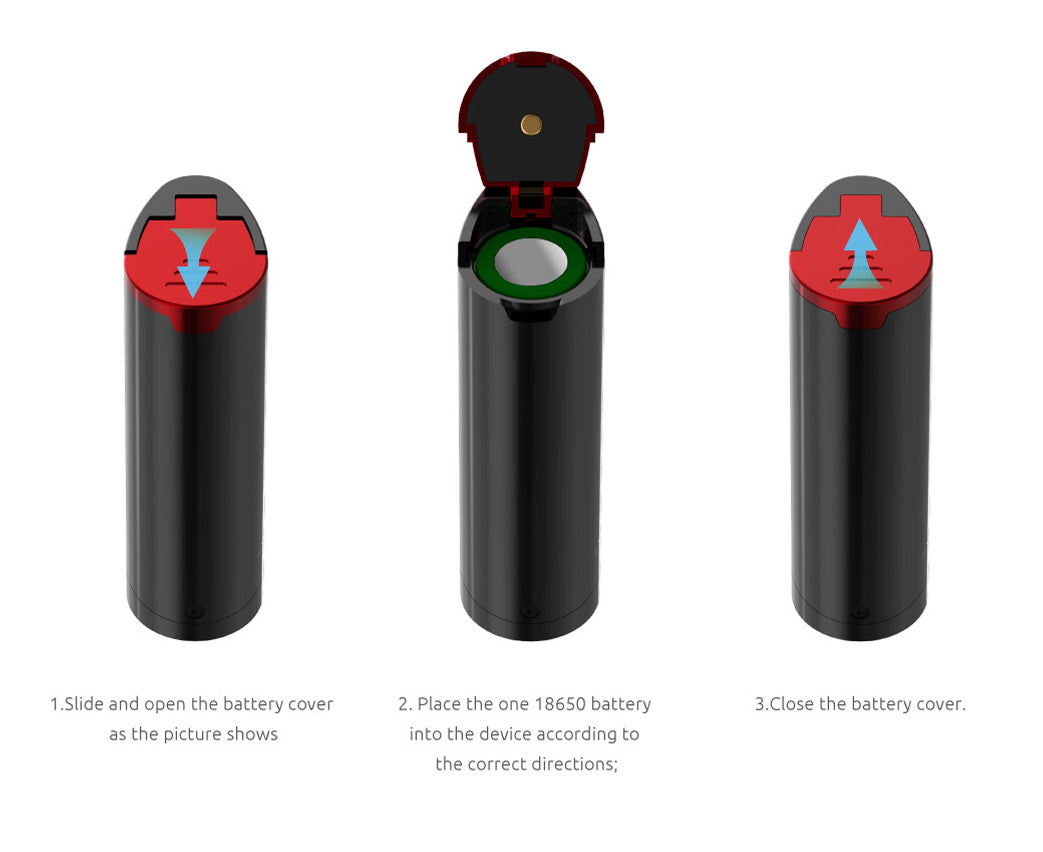 1.Slide and open the battery cover as the picture shows

2. Place the one 18650 battery into the device according to the correct directions;

3.Close the battery cover.