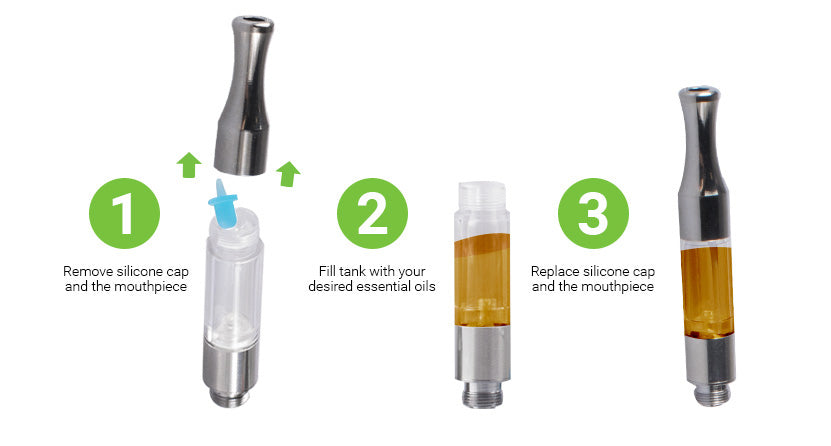 1
Remove silicone cap and the mouthpiece

2
Fill tank with your desired essential oils

3
Replace silicone cap and the mouthpiece