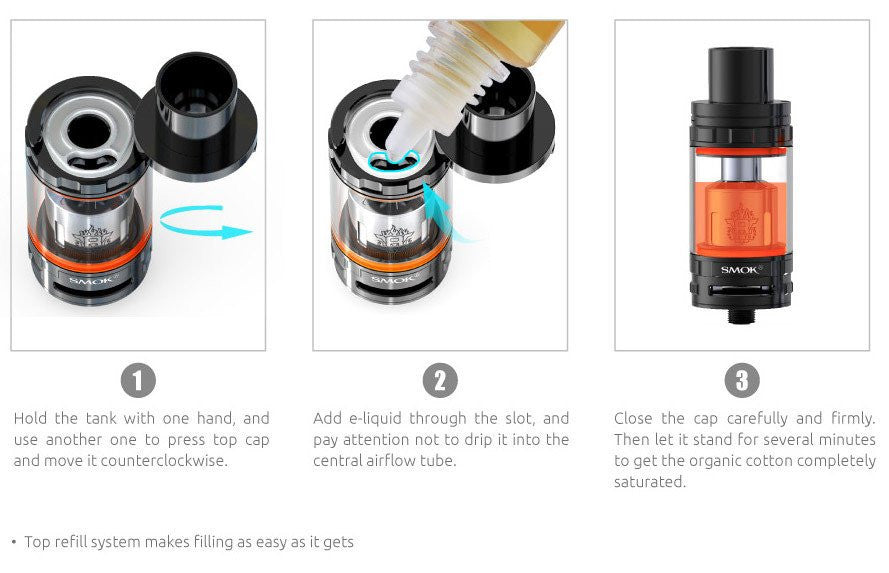 SMOK

SMOK

SMOK

1

Hold the tank with one hand, and use another one to press top cap and move it counterclockwise.

2

Add e-liquid through the slot, and pay attention not to drip it into the central airflow tube.

3

Close the cap carefully and firmly. Then let it stand for several minutes to get the organic cotton completely saturated.

• Top refill system makes filling as easy as it gets