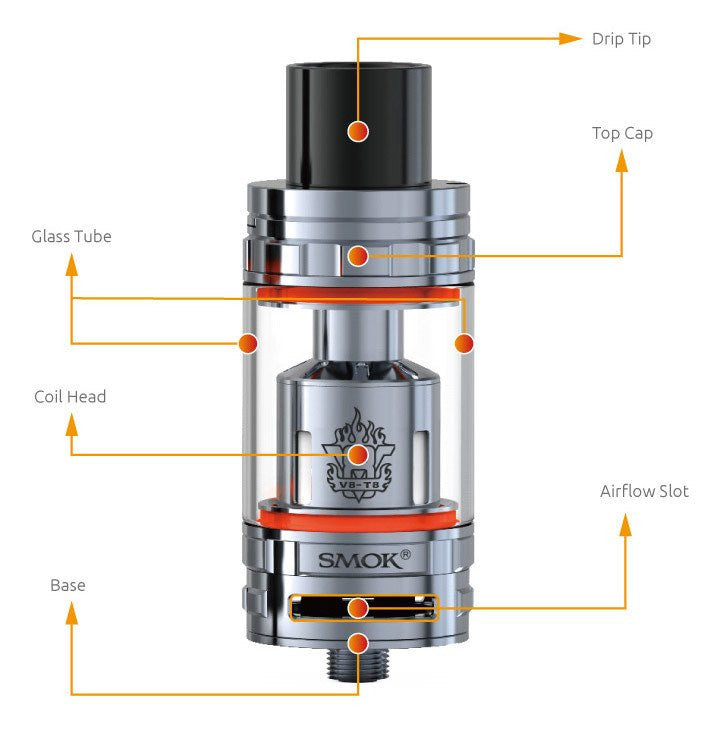 Drip Tip

Top Cap

Glass Tube

Coil Head

V8-T8

Airflow Slot

SMOK®

Base