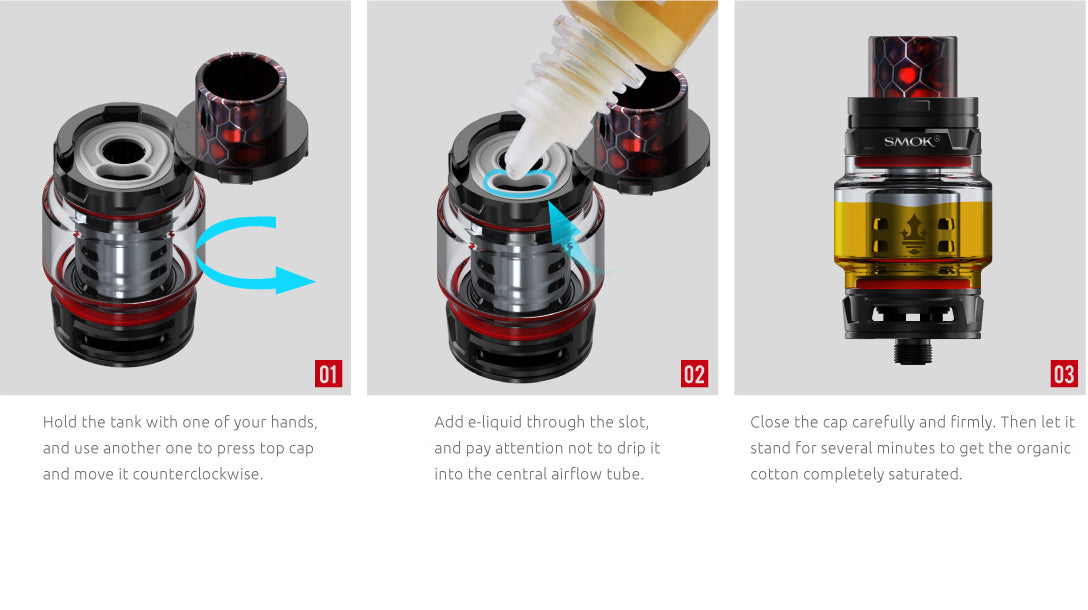 01

Hold the tank with one of your hands, and use another one to press top cap and move it counterclockwise.

02

Add e-liquid through the slot, and pay attention not to drip it into the central airflow tube.

SMOK®

03

Close the cap carefully and firmly. Then let it stand for several minutes to get the organic cotton completely saturated.